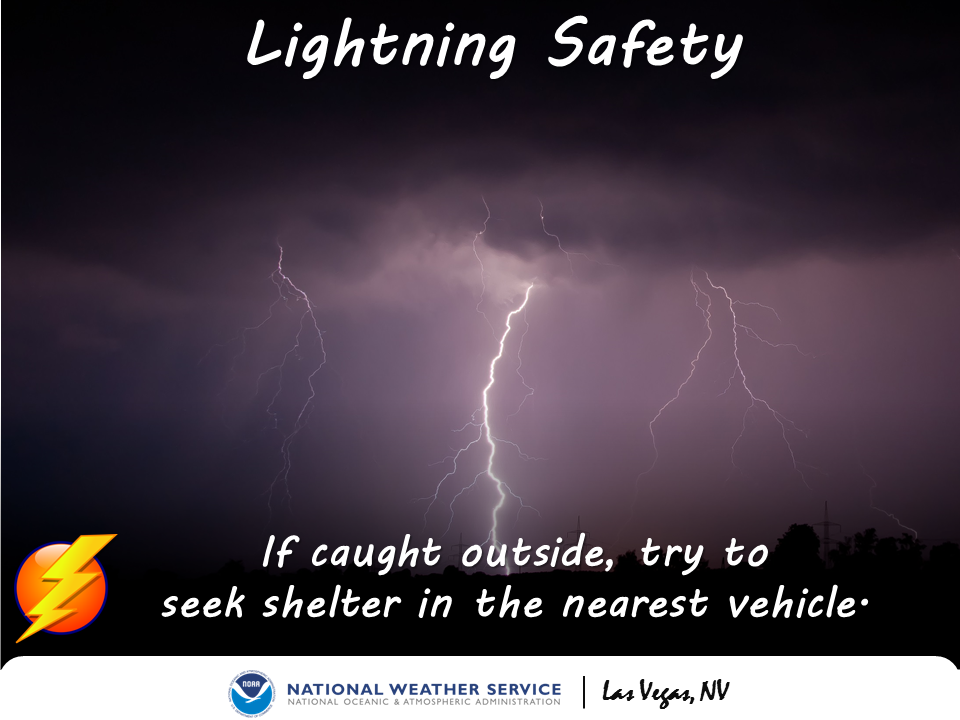 Lightning Safety

If caught outside, try to seek shelter in the nearest vehicle.

NOAA

NATIONAL WEATHER SERVICE
NATIONAL OCEANIC & ATMOSPHERIC ADMINISTRATION

Las Vegas, NV